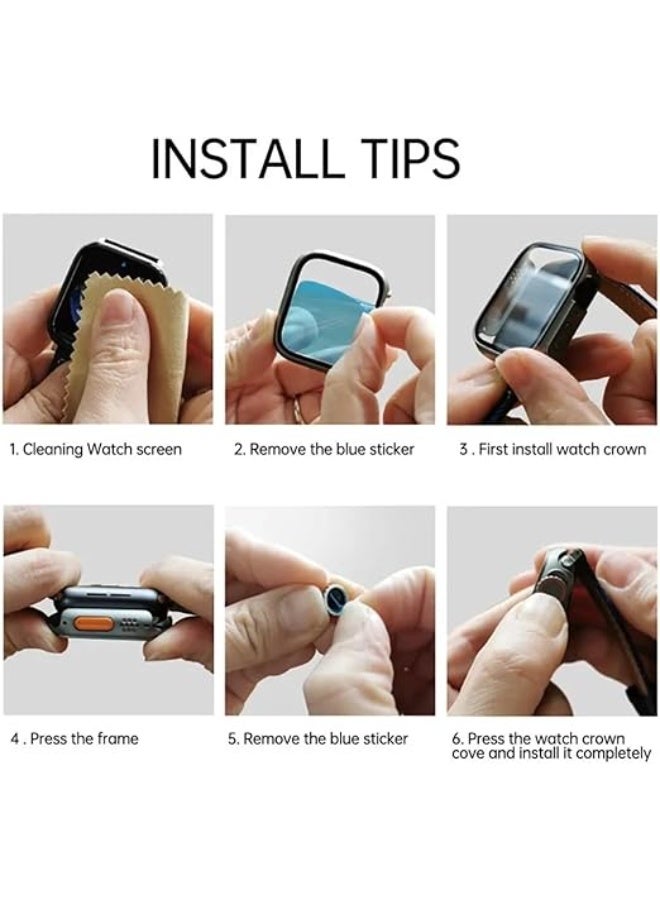 INSTALL TIPS

1. Cleaning Watch screen

2. Remove the blue sticker

3 . First install watch crown

4 . Press the frame

5. Remove the blue sticker

6. Press the watch crown cove and install it completely